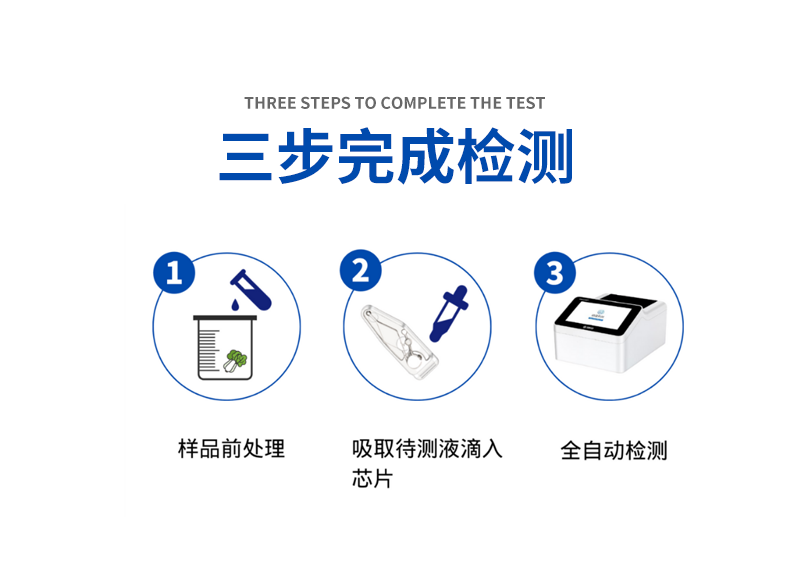 THREE STEPS TO COMPLETE THE TEST

三步完成检测

1

样品前处理

2

吸取待测液滴入芯片

3

全自动检测